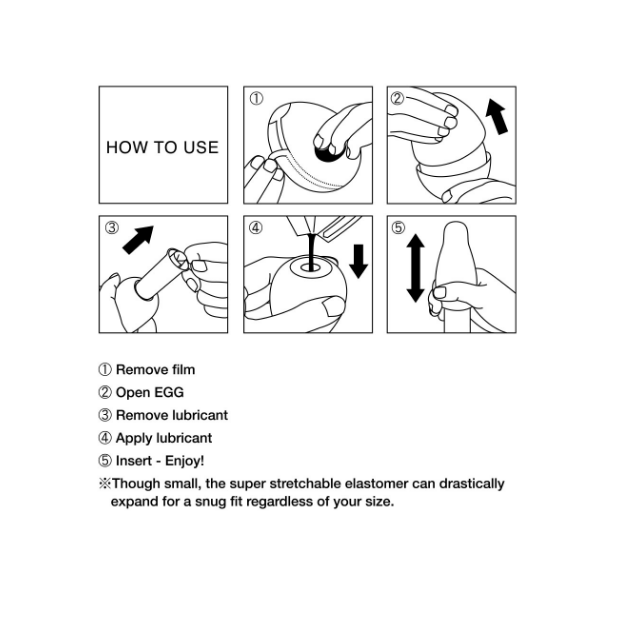 HOW TO USE

①

②

③

④

⑤

① Remove film

② Open EGG

③ Remove lubricant

④ Apply lubricant

⑤ Insert - Enjoy!

※Though small, the super stretchable elastomer can drastically expand for a snug fit regardless of your size.