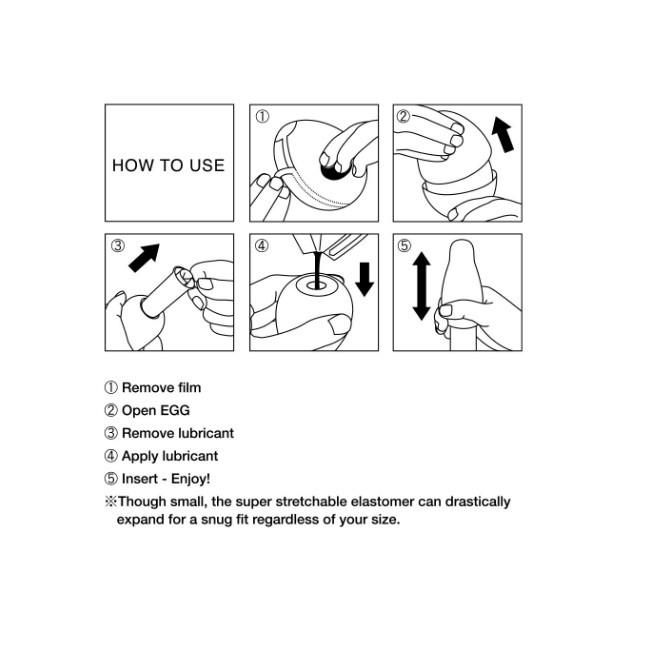 HOW TO USE

①

②

③

④

⑤

① Remove film
② Open EGG
③ Remove lubricant
④ Apply lubricant
⑤ Insert - Enjoy!
※Though small, the super stretchable elastomer can drastically expand for a snug fit regardless of your size.